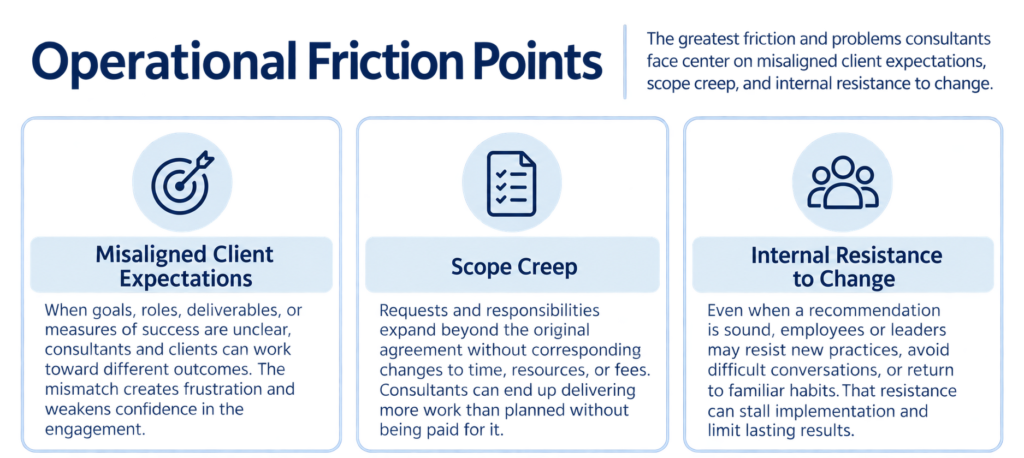 Operational Friction Points

The greatest friction and problems consultants face center on misaligned client expectations, scope creep, and internal resistance to change.

Misaligned Client Expectations

When goals, roles, deliverables, or measures of success are unclear, consultants and clients can work toward different outcomes. The mismatch creates frustration and weakens confidence in the engagement.

Scope Creep

Requests and responsibilities expand beyond the original agreement without corresponding changes to time, resources, or fees. Consultants can end up delivering more work than planned without being paid for it.

Internal Resistance to Change

Even when a recommendation is sound, employees or leaders may resist new practices, avoid difficult conversations, or return to familiar habits. That resistance can stall implementation and limit lasting results.